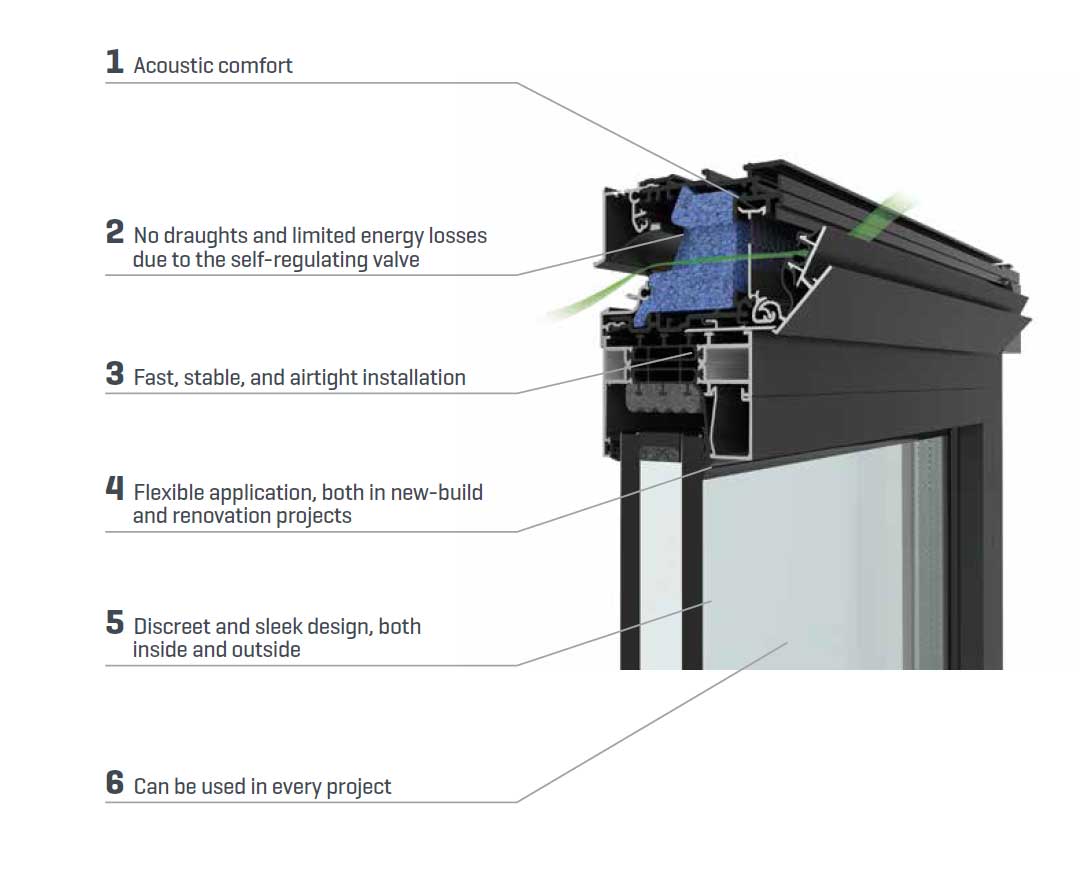 1 Acoustic comfort

2 No draughts and limited energy losses due to the self-regulating valve

3 Fast, stable, and airtight installation

4 Flexible application, both in new-build and renovation projects

5 Discreet and sleek design, both inside and outside

6 Can be used in every project